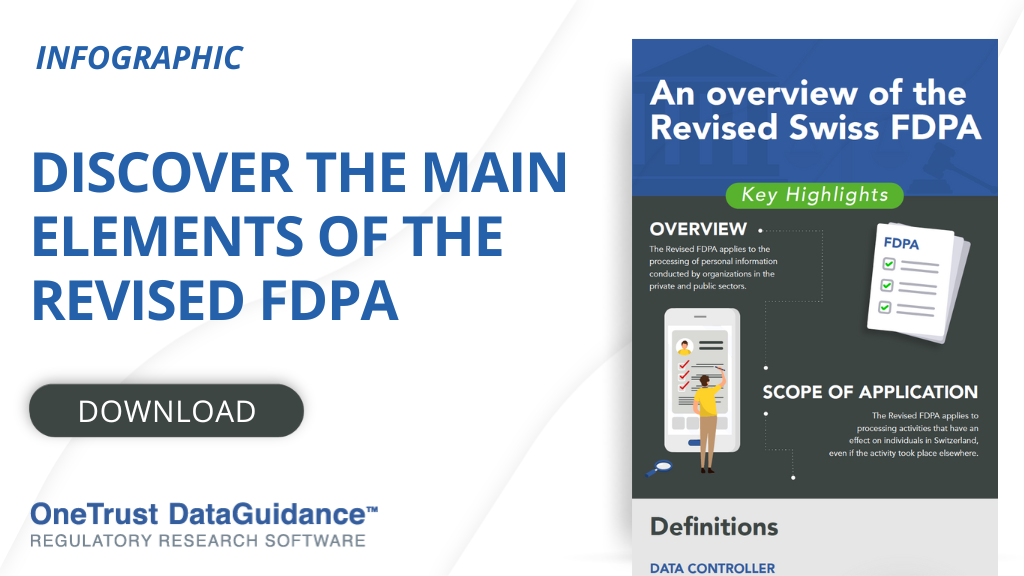 INFOGRAPHIC

DISCOVER THE MAIN ELEMENTS OF THE REVISED FDPA

DOWNLOAD

OneTrust DataGuidance™
REGULATORY RESEARCH SOFTWARE

An overview of the Revised Swiss FDPA

Key Highlights

OVERVIEW
The Revised FDPA applies to the processing of personal information conducted by organizations in the private and public sectors.

FDPA

SCOPE OF APPLICATION
The Revised FDPA applies to processing activities that have an effect on individuals in Switzerland, even if the activity took place elsewhere.

Definitions

DATA CONTROLLER