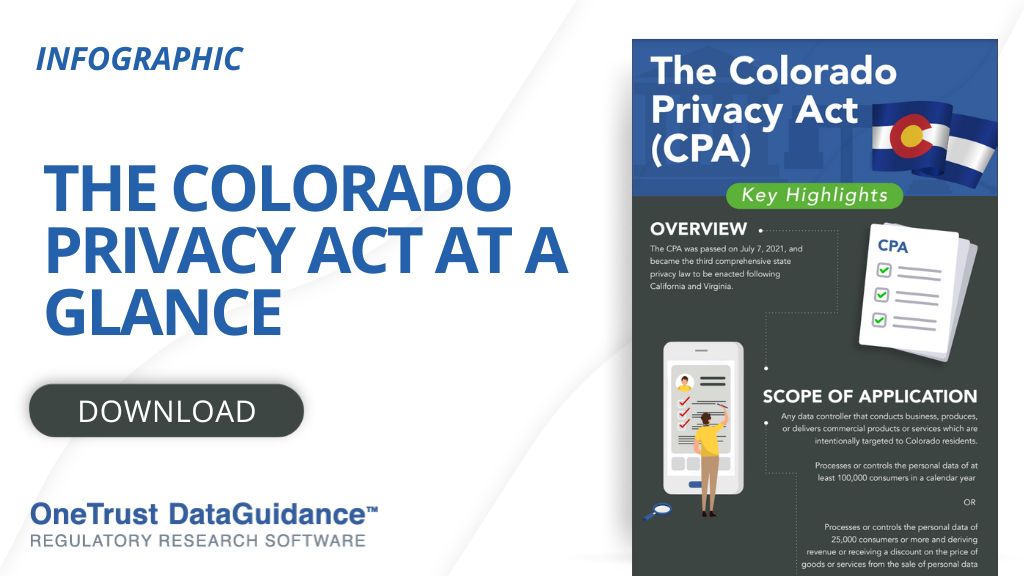 INFOGRAPHIC

THE COLORADO PRIVACY ACT AT A GLANCE

DOWNLOAD

OneTrust DataGuidance™
REGULATORY RESEARCH SOFTWARE

The Colorado Privacy Act (CPA)

Key Highlights

OVERVIEW

The CPA was passed on July 7, 2021, and became the third comprehensive state privacy law to be enacted following California and Virginia.

CPA

SCOPE OF APPLICATION

Any data controller that conducts business, produces, or delivers commercial products or services which are intentionally targeted to Colorado residents.

Processes or controls the personal data of at least 100,000 consumers in a calendar year

OR

Processes or controls the personal data of 25,000 consumers or more and deriving revenue or receiving a discount on the price of goods or services from the sale of personal data