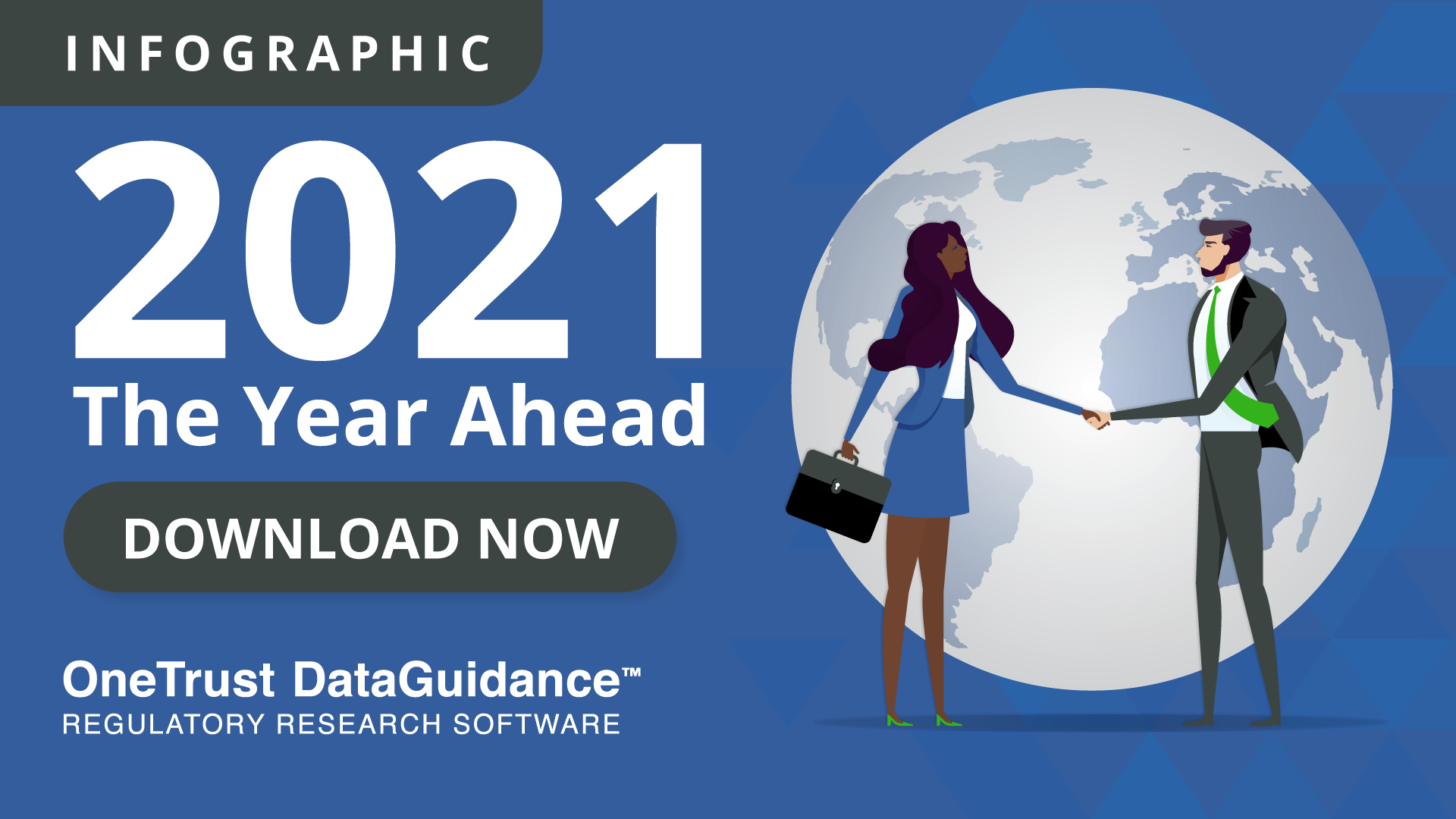 INFOGRAPHIC

2021
The Year Ahead

DOWNLOAD NOW

OneTrust DataGuidance™
REGULATORY RESEARCH SOFTWARE